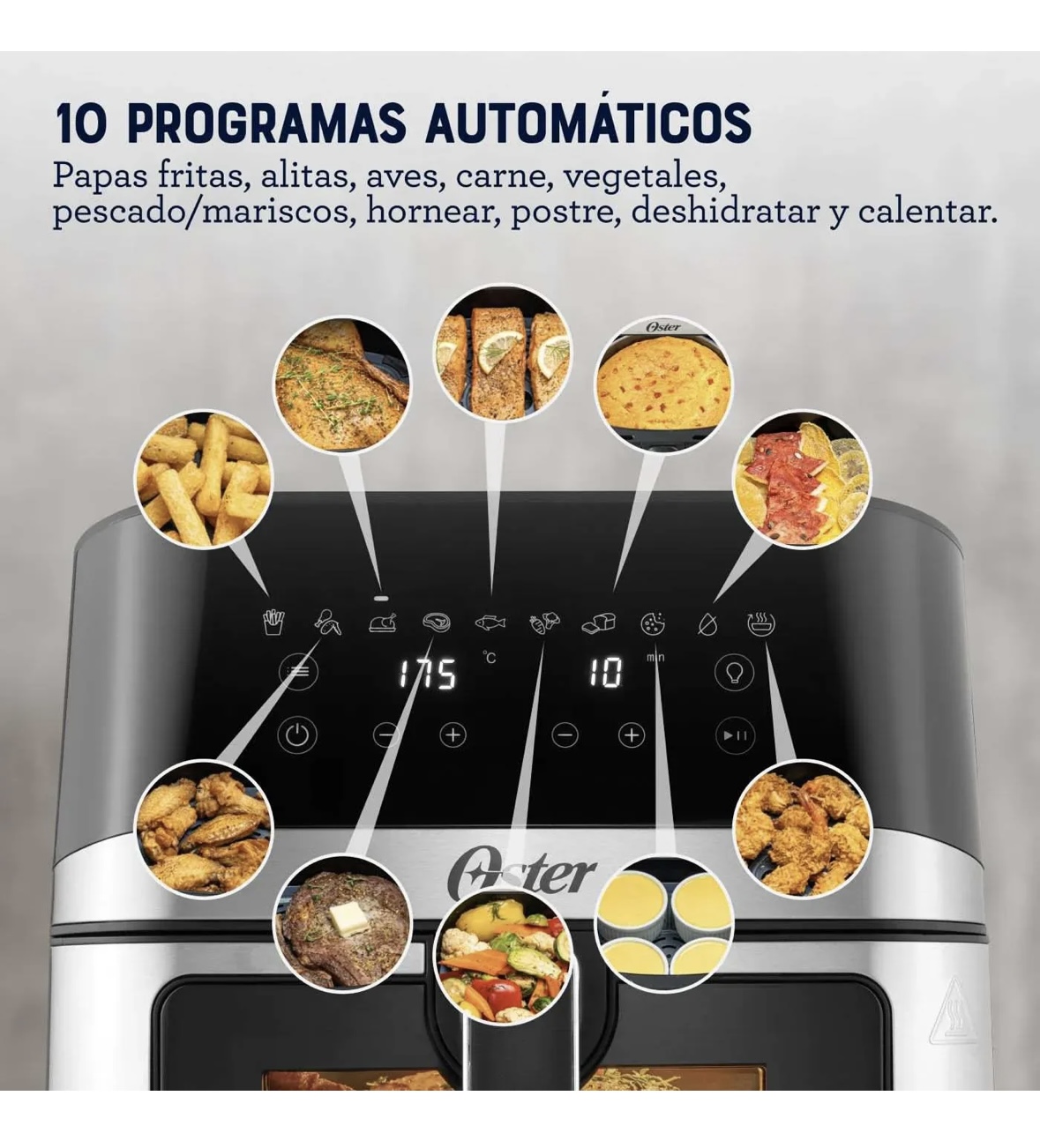 10 PROGRAMAS AUTOMÁTICOS

Papas fritas, alitas, aves, carne, vegetales, pescado/mariscos, hornear, postre, deshidratar y calentar.

Oster

175 °C

10 min

Oster